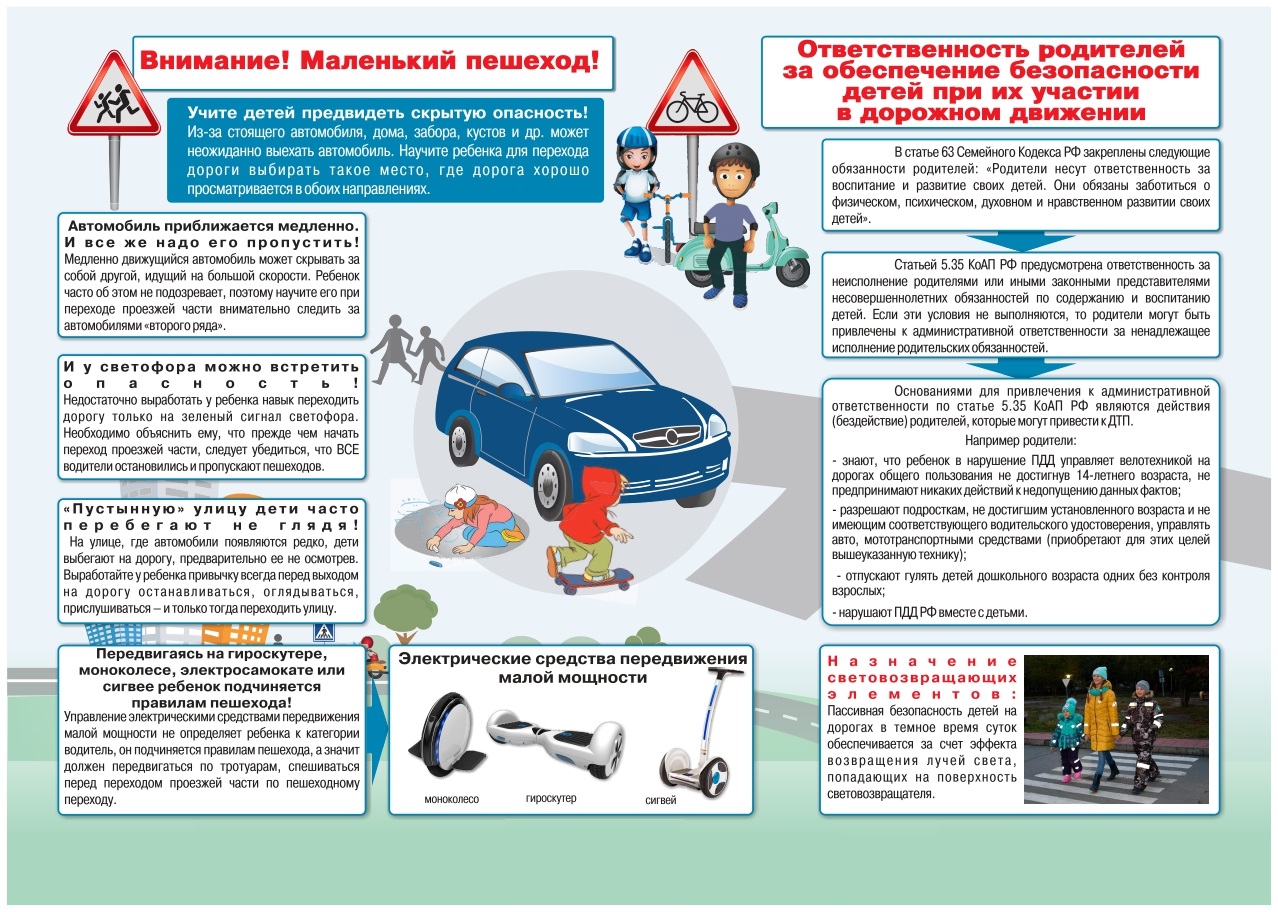 Внимание! Маленький пешеход!

Учите детей предвидеть скрытую опасность!
Из-за стоящего автомобиля, дома, забора, кустов и др. может неожиданно выехать автомобиль. Научите ребенка для перехода дороги выбирать такое место, где дорога хорошо просматривается в обоих направлениях.

Автомобиль приближается медленно. И все же надо его пропустить!
Медленно движущийся автомобиль может скрывать за собой другой, идущий на большой скорости. Ребенок часто об этом не подозревает, поэтому научите его при переходе проезжей части внимательно следить за автомобилями «второго ряда».

И у светофора можно встретить опасность!
Недостаточно выработать у ребенка навык переходить дорогу только на зеленый сигнал светофора. Необходимо объяснить ему, что прежде чем начать переход проезжей части, следует убедиться, что ВСЕ водители остановились и пропускают пешеходов.

«Пустынную» улицу дети часто перебегают не глядя!
На улице, где автомобили появляются редко, дети выбегают на дорогу, предварительно ее не осмотрев. Выработайте у ребенка привычку всегда перед выходом на дорогу останавливаться, оглядываться, прислушиваться – и только тогда переходить улицу.

Передвигаясь на гироскутере, моноколесе, электросамокате или сигвее ребенок подчиняется правилам пешехода!
Управление электрическими средствами передвижения малой мощности не определяет ребенка к категории водитель, он подчиняется правилам пешехода, а значит должен передвигаться по тротуарам, спешиваться перед переходом проезжей части по пешеходному переходу.

Электрические средства передвижения малой мощности
моноколесо
гироскутер
сигвей

Ответственность родителей за обеспечение безопасности детей при их участии в дорожном движении

В статье 63 Семейного Кодекса РФ закреплены следующие обязанности родителей: «Родители несут ответственность за воспитание и развитие своих детей. Они обязаны заботиться о физическом, психическом, духовном и нравственном развитии своих детей».

Статьей 5.35 КоАП РФ предусмотрена ответственность за неисполнение родителями или иными законными представителями несовершеннолетних обязанностей по содержанию и воспитанию детей. Если эти условия не выполняются, то родители могут быть привлечены к административной ответственности за ненадлежащее исполнение родительских обязанностей.

Основаниями для привлечения к административной ответственности по статье 5.35 КоАП РФ являются действия (бездействие) родителей, которые могут привести к ДТП.

Например родители:

- знают, что ребенок в нарушение ПДД управляет велотехникой на дорогах общего пользования не достигнув 14-летнего возраста, не предпринимают никаких действий к недопущению данных фактов;

- разрешают подросткам, не достигшим установленного возраста и не имеющим соответствующего водительского удостоверения, управлять авто, мототранспортными средствами (приобретают для этих целей вышеуказанную технику);

- отпускают гулять детей дошкольного возраста одних без контроля взрослых;

- нарушают ПДД РФ вместе с детьми.

Назначение световозвращающих элементов:
Пассивная безопасность детей на дорогах в темное время суток обеспечивается за счет эффекта возвращения лучей света, попадающих на поверхность световозвращателя.